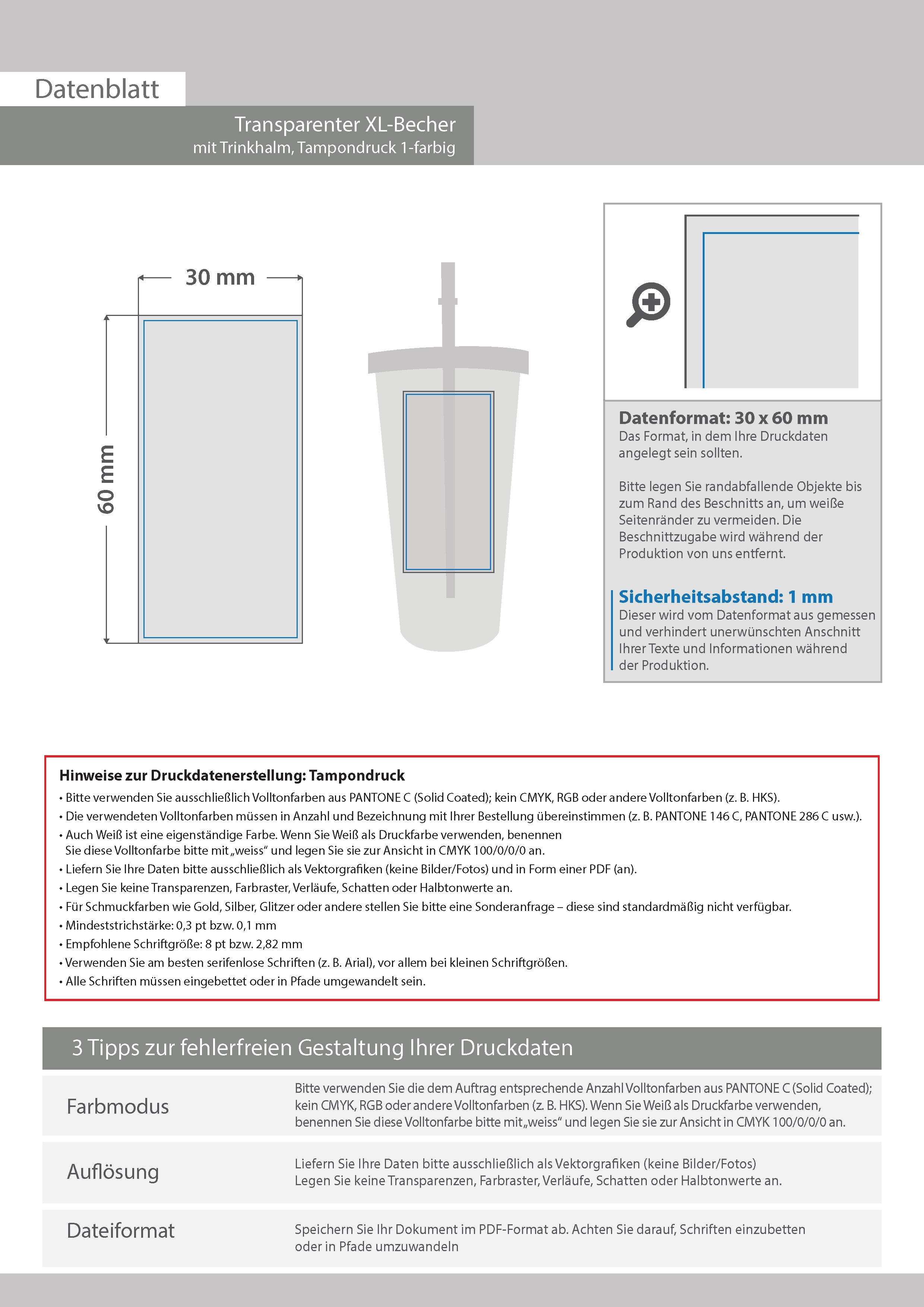 Datenblatt

Transparenter XL-Becher
mit Trinkhalm, Tampondruck 1-farbig

30 mm

60 mm

Datenformat: 30 x 60 mm
Das Format, in dem Ihre Druckdaten angelegt sein sollten.

Bitte legen Sie randabfallende Objekte bis zum Rand des Beschnitts an, um weiße Seitenränder zu vermeiden. Die Beschnittzugabe wird während der Produktion von uns entfernt.

Sicherheitsabstand: 1 mm
Dieser wird vom Datenformat aus gemessen und verhindert unerwünschten Anschnitt Ihrer Texte und Informationen während der Produktion.

Hinweise zur Druckdatenerstellung: Tampondruck
• Bitte verwenden Sie ausschließlich Volltonfarben aus PANTONE C (Solid Coated); kein CMYK, RGB oder andere Volltonfarben (z. B. HKS).
• Die verwendeten Volltonfarben müssen in Anzahl und Bezeichnung mit Ihrer Bestellung übereinstimmen (z. B. PANTONE 146 C, PANTONE 286 C usw.).
• Auch Weiß ist eine eigenständige Farbe. Wenn Sie Weiß als Druckfarbe verwenden, benennen Sie diese Volltonfarbe bitte mit „weiss“ und legen Sie sie zur Ansicht in CMYK 100/0/0/0 an.
• Liefern Sie Ihre Daten bitte ausschließlich als Vektorgrafiken (keine Bilder/Fotos) und in Form einer PDF (an).
• Legen Sie keine Transparenzen, Farbraster, Verläufe, Schatten oder Halbtonwerte an.
• Für Schmuckfarben wie Gold, Silber, Glitzer oder andere stellen Sie bitte eine Sonderanfrage – diese sind standardmäßig nicht verfügbar.
• Mindeststrichstärke: 0,3 pt bzw. 0,1 mm
• Empfohlene Schriftgröße: 8 pt bzw. 2,82 mm
• Verwenden Sie am besten serifenlose Schriften (z. B. Arial), vor allem bei kleinen Schriftgrößen.
• Alle Schriften müssen eingebettet oder in Pfade umgewandelt sein.

3 Tipps zur fehlerfreien Gestaltung Ihrer Druckdaten

| Farbmodus | Bitte verwenden Sie die dem Auftrag entsprechende Anzahl Volltonfarben aus PANTONE C (Solid Coated); kein CMYK, RGB oder andere Volltonfarben (z. B. HKS). Wenn Sie Weiß als Druckfarbe verwenden, benennen Sie diese Volltonfarbe bitte mit „weiss“ und legen Sie sie zur Ansicht in CMYK 100/0/0/0 an. |
|---|---|
| Auflösung | Liefern Sie Ihre Daten bitte ausschließlich als Vektorgrafiken (keine Bilder/Fotos) Legen Sie keine Transparenzen, Farbraster, Verläufe, Schatten oder Halbtonwerte an. |
| Dateiformat | Speichern Sie Ihr Dokument im PDF-Format ab. Achten Sie darauf, Schriften einzubetten oder in Pfade umzuwandeln |